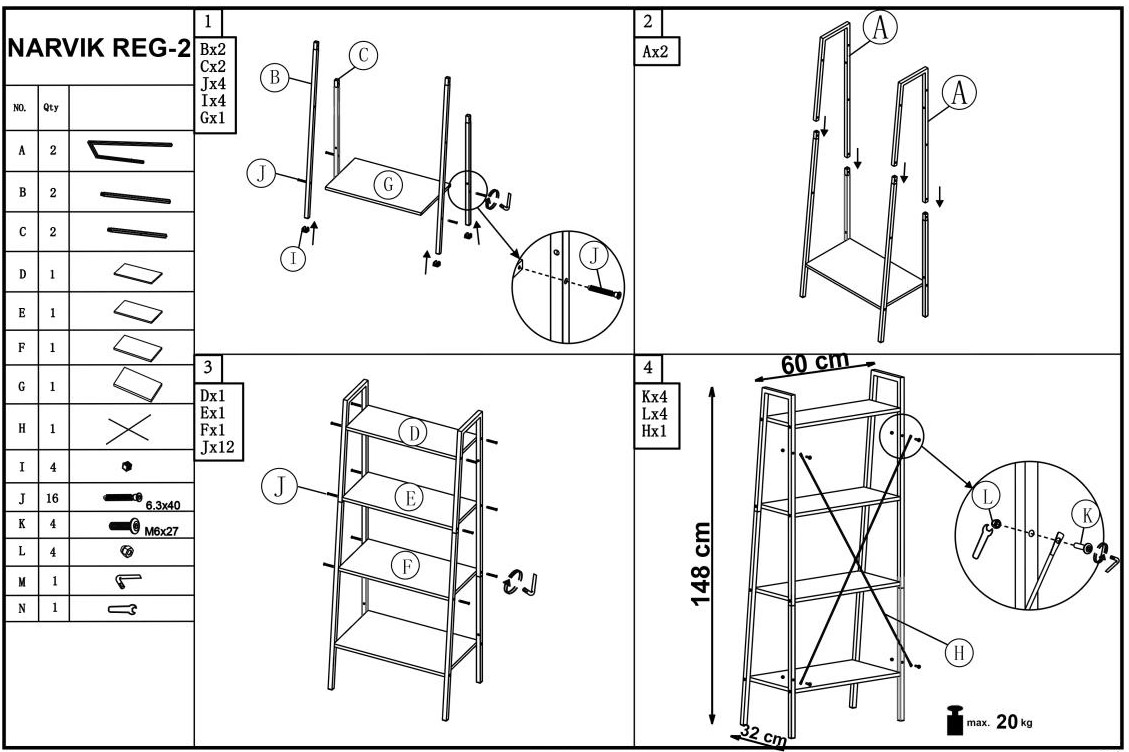 NARVIK REG-2

| NO. | Qty | |
|---|---|---|
| A | 2 | |
| B | 2 | |
| C | 2 | |
| D | 1 | |
| E | 1 | |
| F | 1 | |
| G | 1 | |
| H | 1 | |
| I | 4 | |
| J | 16 | 6.3x40 |
| K | 4 | M6x27 |
| L | 4 | |
| M | 1 | |
| N | 1 | |

1
Bx2
Cx2
Jx4
Ix4
Gx1
B
C
J
G
I
J

2
Ax2
A
A

3
Dx1
Ex1
Fx1
Jx12
D
J
E
F

4
Kx4
Lx4
Hx1
60 cm
148 cm
32 cm
L
K
H
max. 20 kg