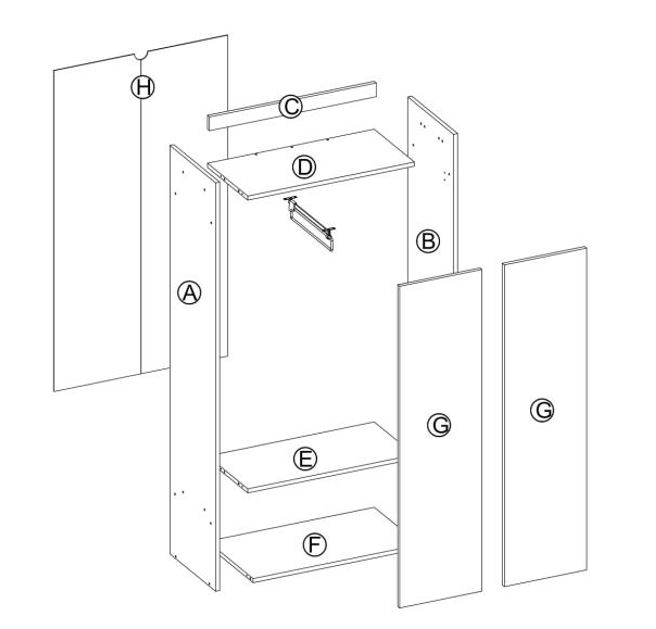 H
C
D
B
A
G
G
E
F